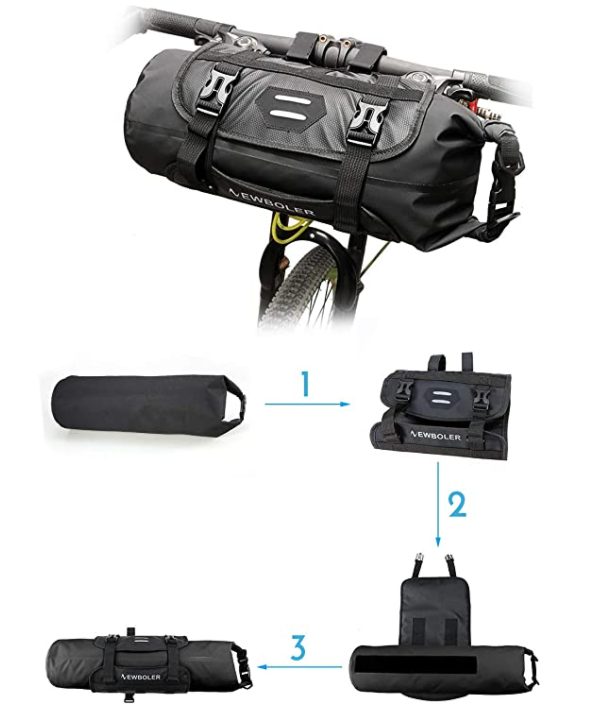 NEWBOLER

1

NEWBOLER

2

3

NEWBOLER