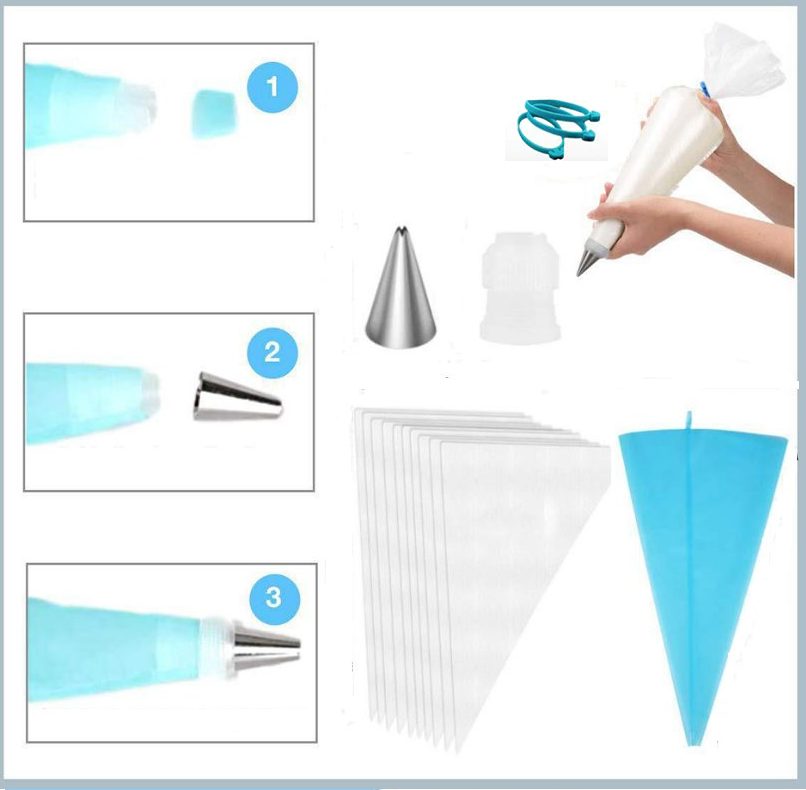 1

2

3