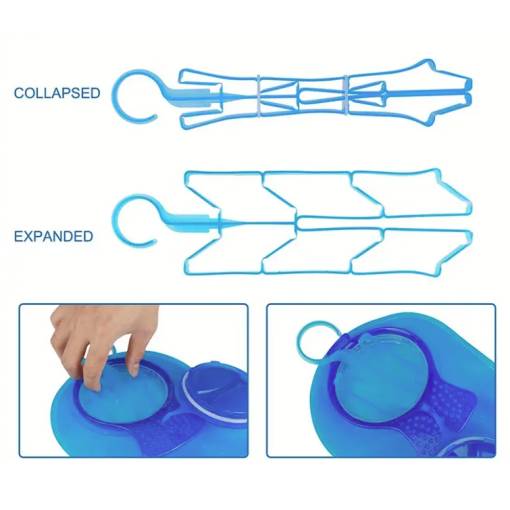 COLLAPSED

EXPANDED